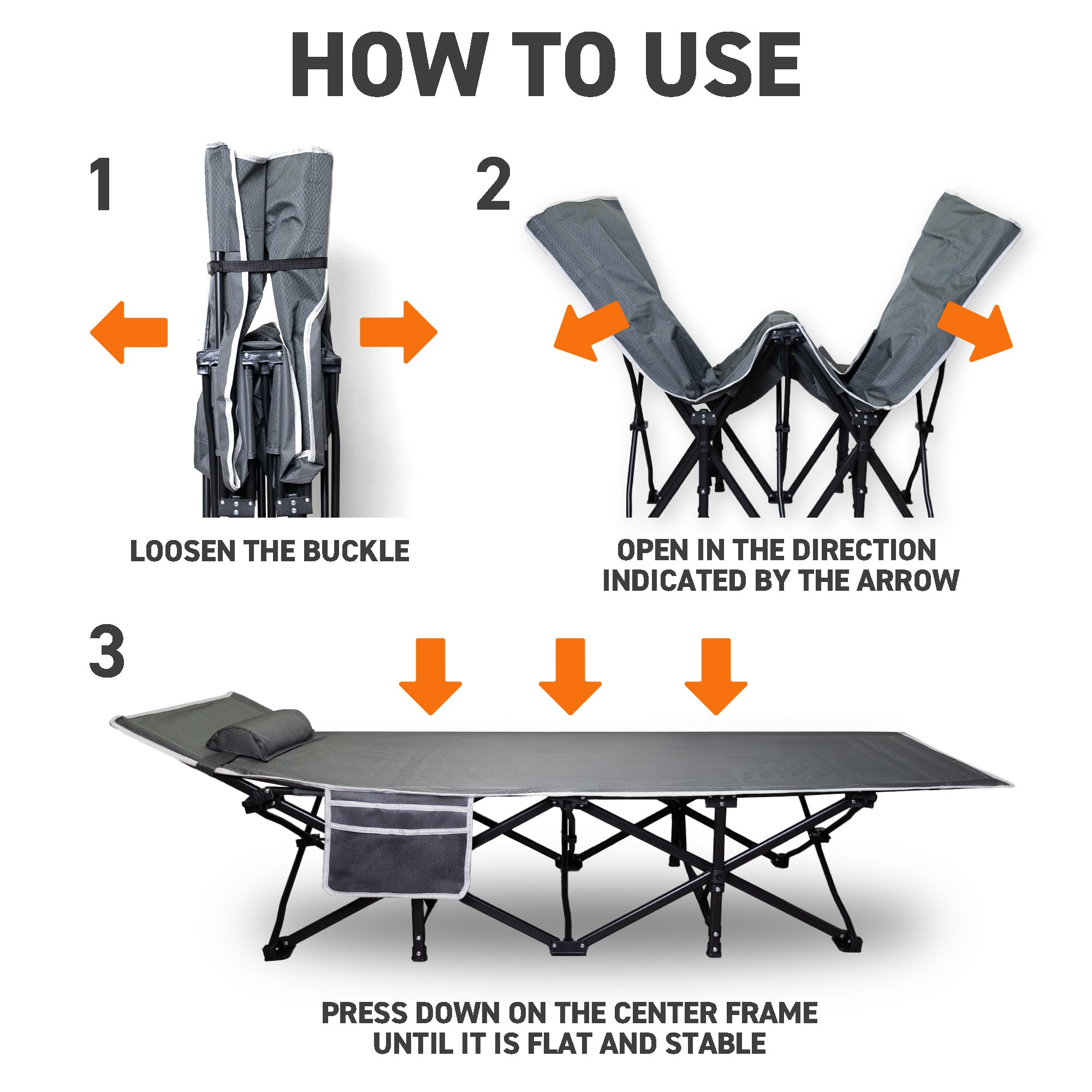 HOW TO USE

1

LOOSEN THE BUCKLE

2

OPEN IN THE DIRECTION INDICATED BY THE ARROW

3

PRESS DOWN ON THE CENTER FRAME UNTIL IT IS FLAT AND STABLE