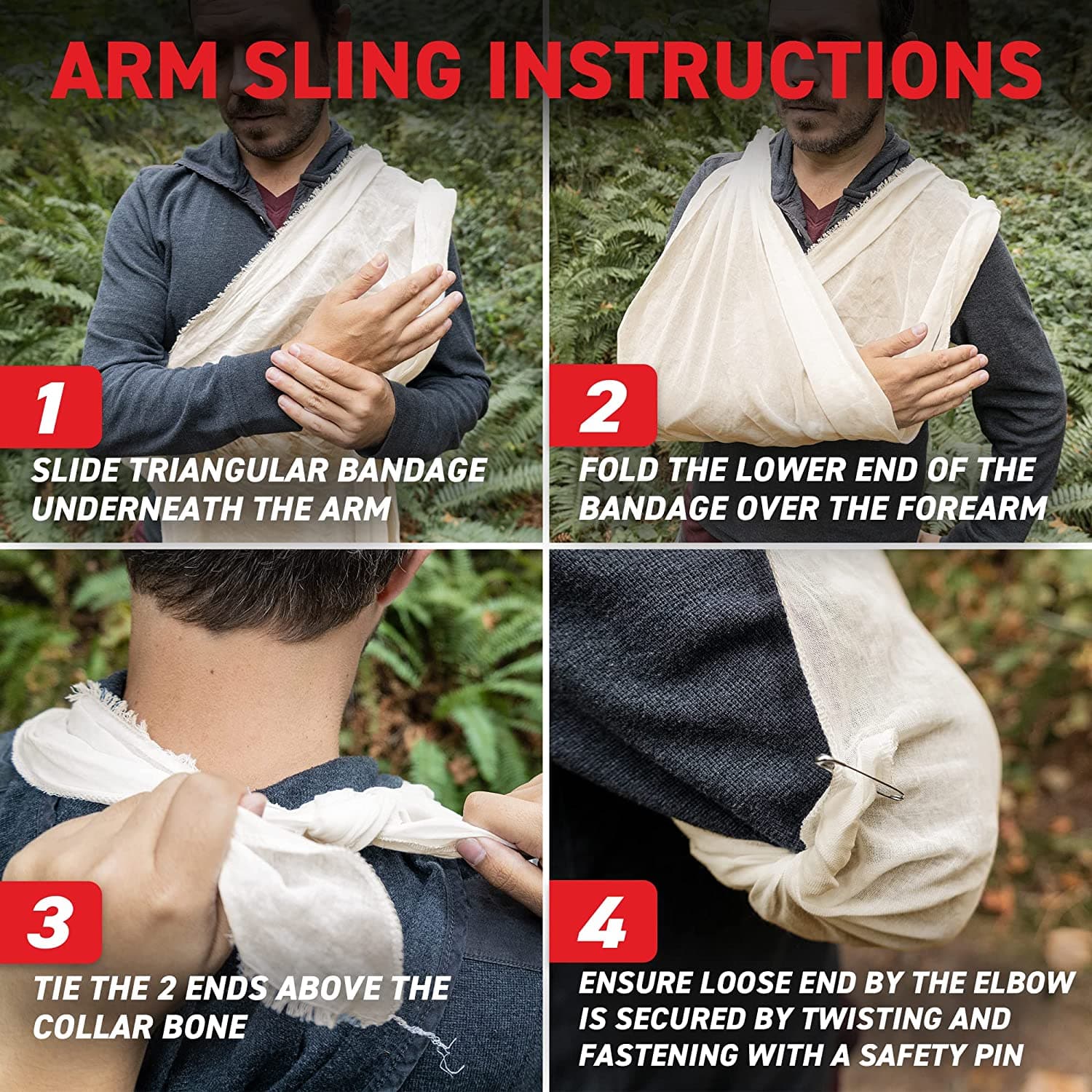 ARM SLING INSTRUCTIONS

1

SLIDE TRIANGULAR BANDAGE UNDERNEATH THE ARM

2

FOLD THE LOWER END OF THE BANDAGE OVER THE FOREARM

3

TIE THE 2 ENDS ABOVE THE COLLAR BONE

4

ENSURE LOOSE END BY THE ELBOW IS SECURED BY TWISTING AND FASTENING WITH A SAFETY PIN