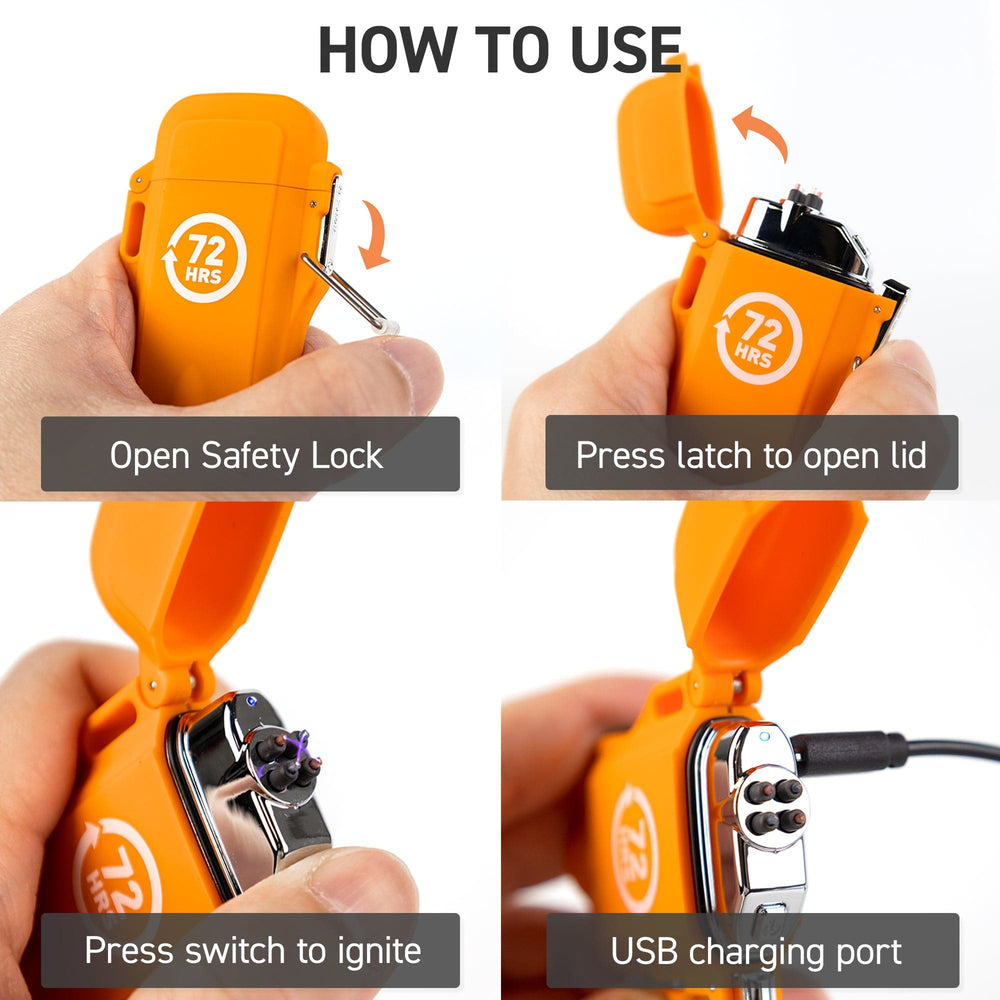 HOW TO USE

72 HRS

Open Safety Lock

72 HRS

Press latch to open lid

72 HRS

Press switch to ignite

72 HRS

USB charging port