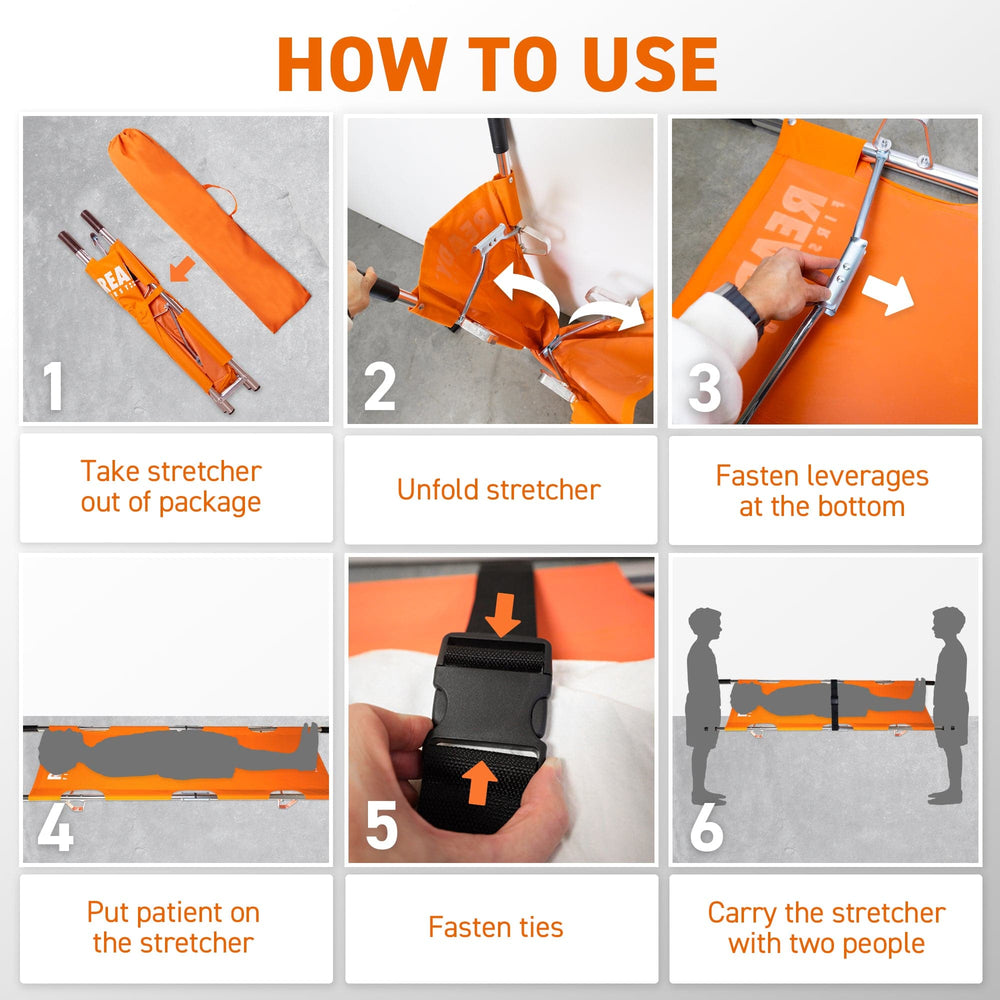 HOW TO USE

1

Take stretcher out of package

2

Unfold stretcher

3

Fasten leverages at the bottom

4

Put patient on the stretcher

5

Fasten ties

6

Carry the stretcher with two people