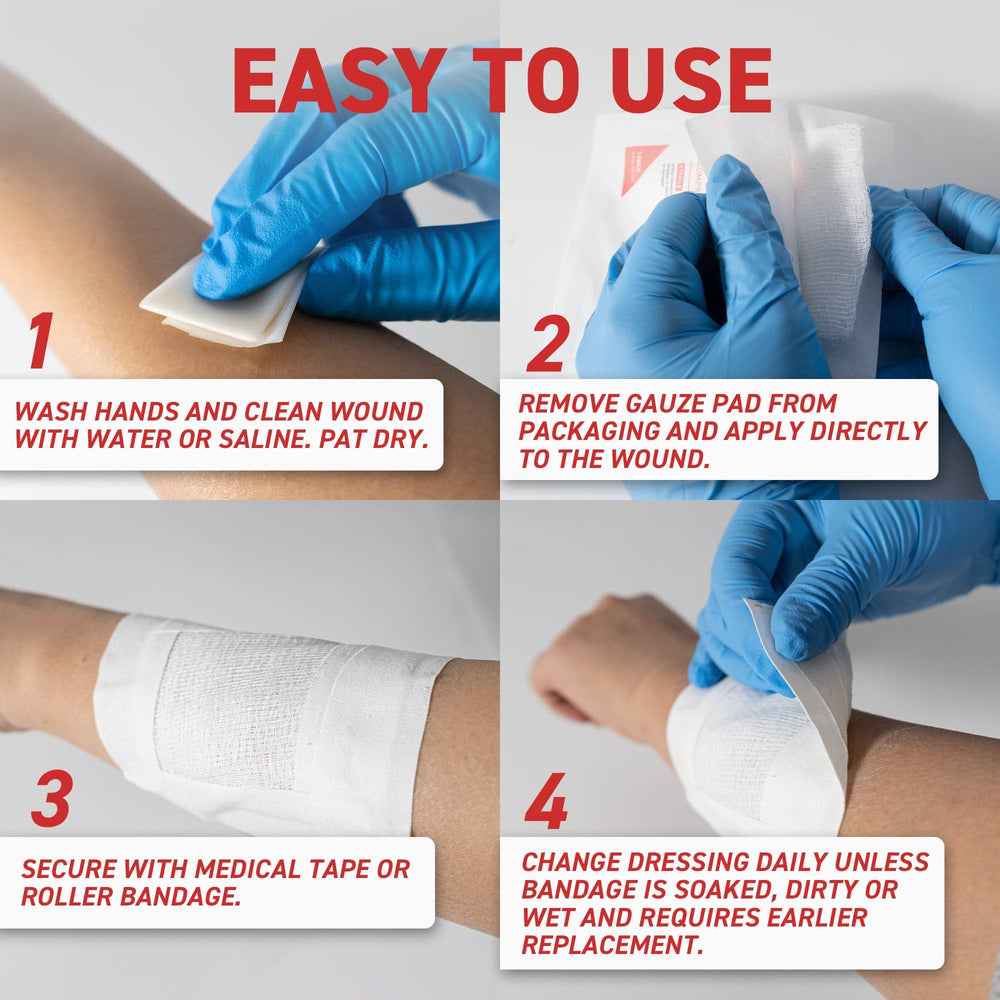 EASY TO USE

1

WASH HANDS AND CLEAN WOUND WITH WATER OR SALINE. PAT DRY.

2

REMOVE GAUZE PAD FROM PACKAGING AND APPLY DIRECTLY TO THE WOUND.

3

SECURE WITH MEDICAL TAPE OR ROLLER BANDAGE.

4

CHANGE DRESSING DAILY UNLESS BANDAGE IS SOAKED, DIRTY OR WET AND REQUIRES EARLIER REPLACEMENT.