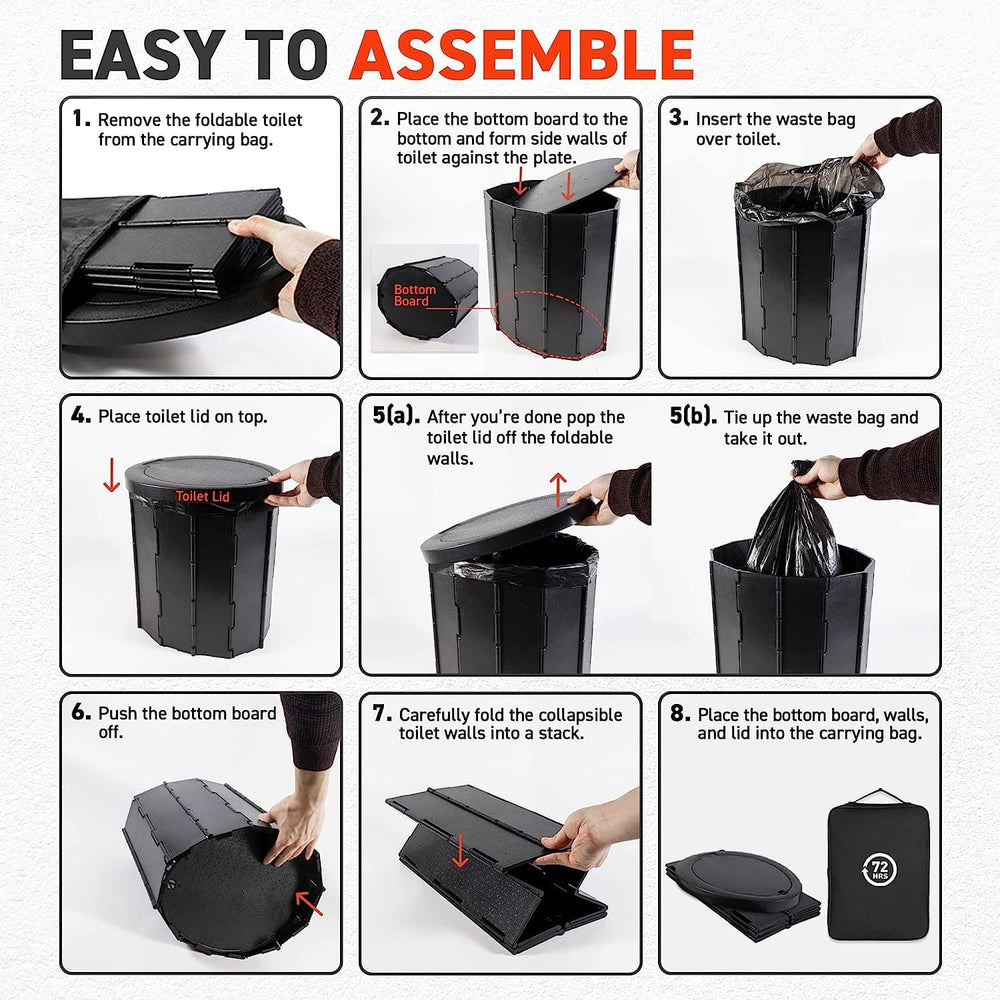 EASY TO ASSEMBLE

1. Remove the foldable toilet from the carrying bag.

2. Place the bottom board to the bottom and form side walls of toilet against the plate.

Bottom Board

3. Insert the waste bag over toilet.

4. Place toilet lid on top.

Toilet Lid

5(a). After you're done pop the toilet lid off the foldable walls.

5(b). Tie up the waste bag and take it out.

6. Push the bottom board off.

7. Carefully fold the collapsible toilet walls into a stack.

8. Place the bottom board, walls, and lid into the carrying bag.

72 HRS