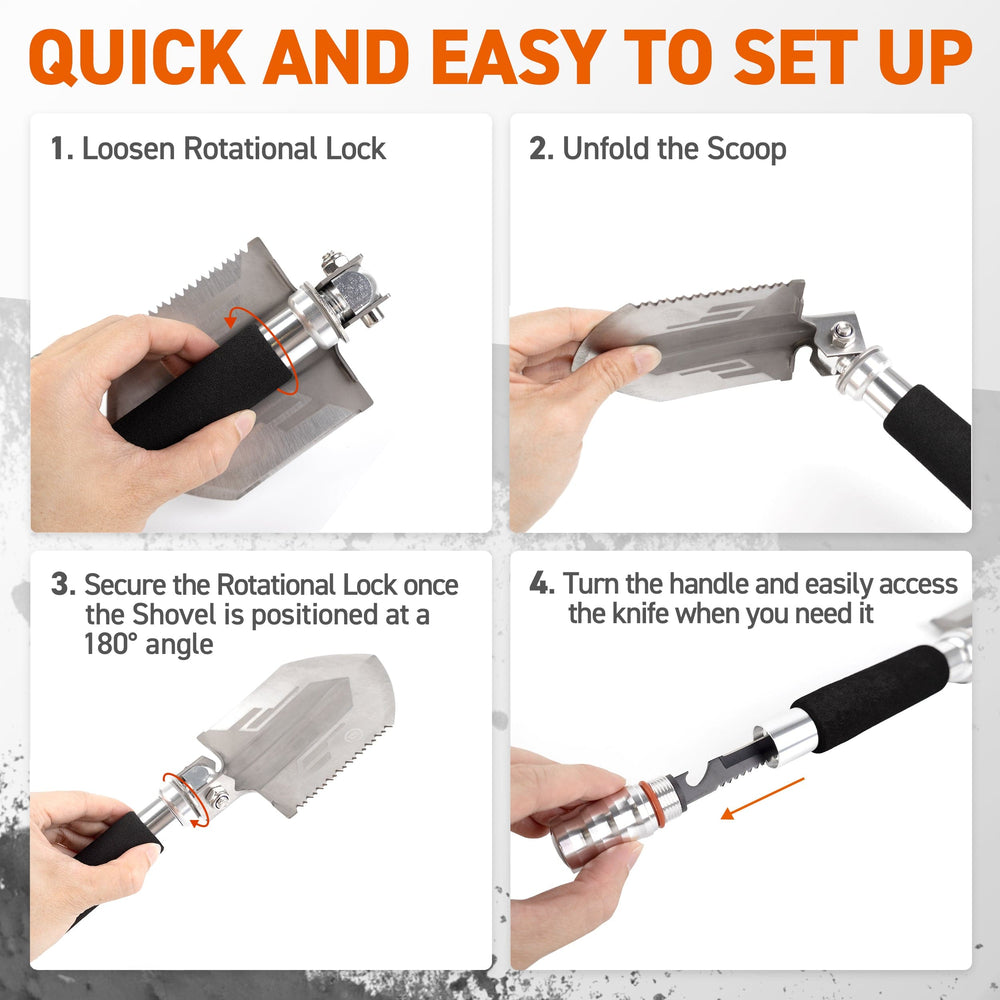 QUICK AND EASY TO SET UP

1. Loosen Rotational Lock

2. Unfold the Scoop

3. Secure the Rotational Lock once the Shovel is positioned at a 180° angle

4. Turn the handle and easily access the knife when you need it